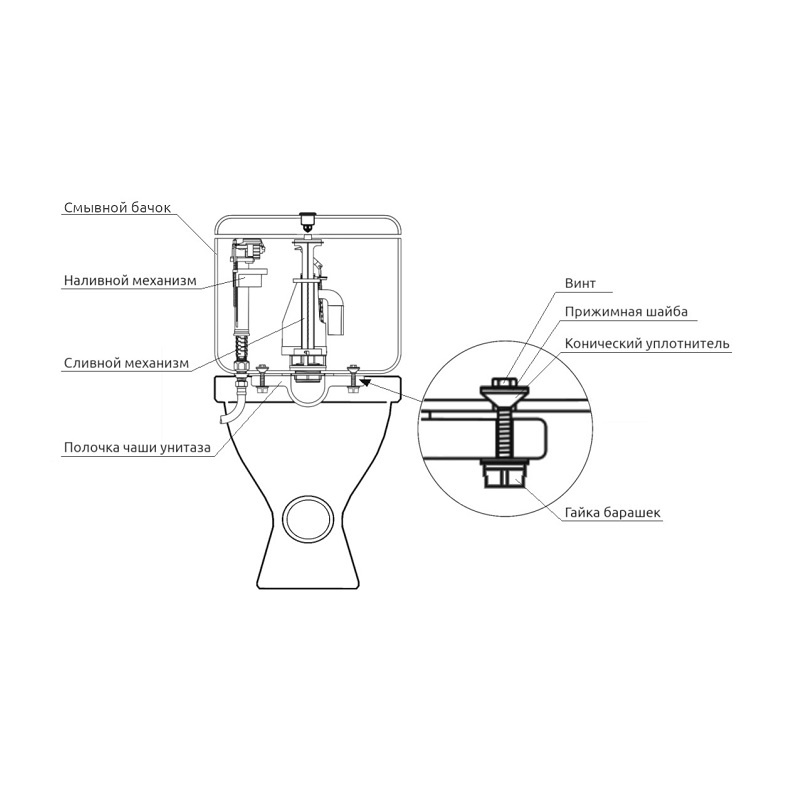 Смывной бачок

Наливной механизм

Сливной механизм

Полочка чаши унитаза

Винт

Прижимная шайба

Конический уплотнитель

Гайка барашек