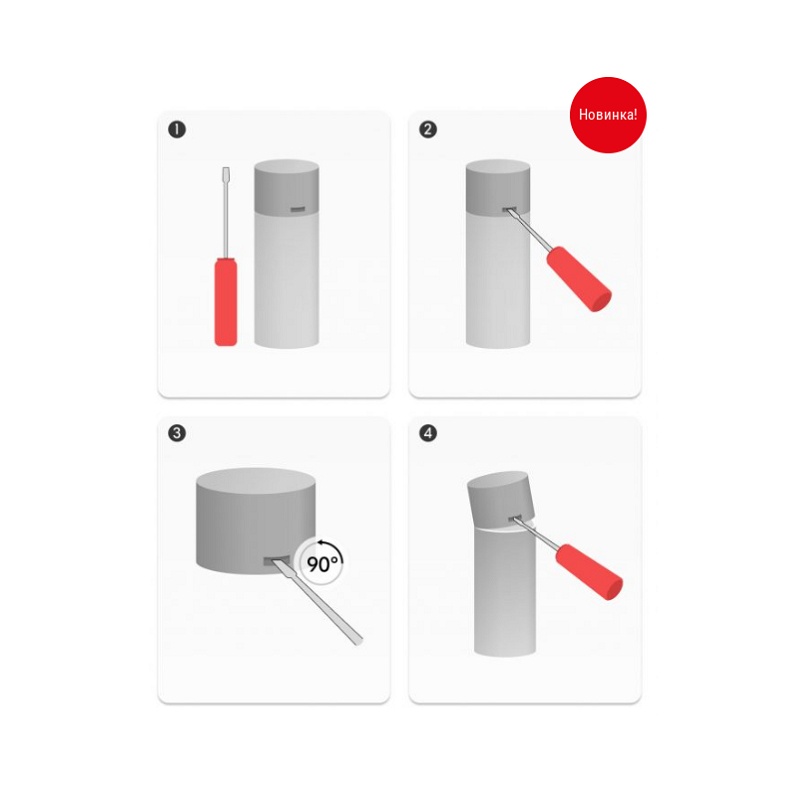 1

2

Новинка!

3

90°

4